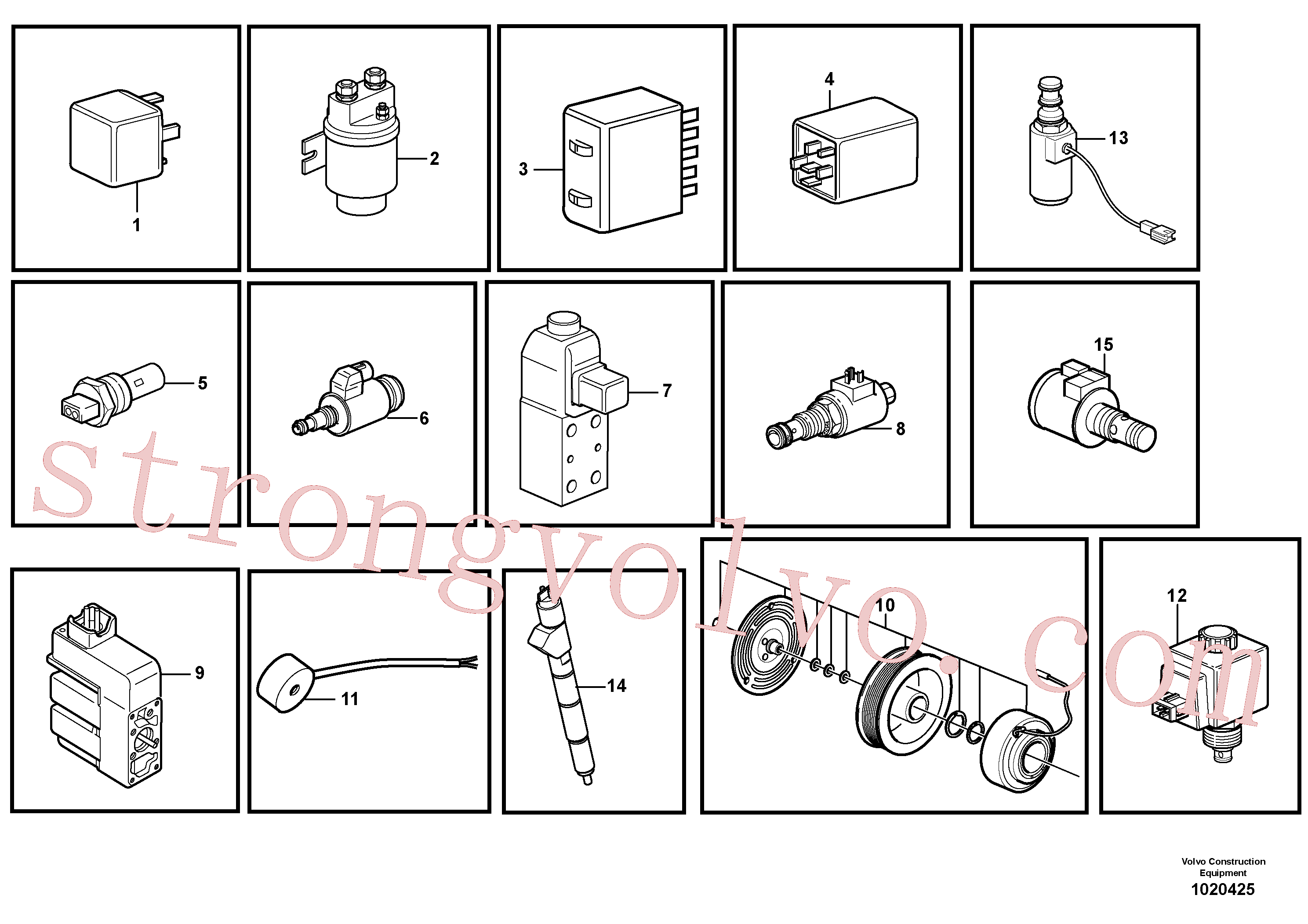 1

2

3

4

13

5

6

7

8

15

9

11

14

10

12

strongvolvo.com

Volvo Construction Equipment
1020425