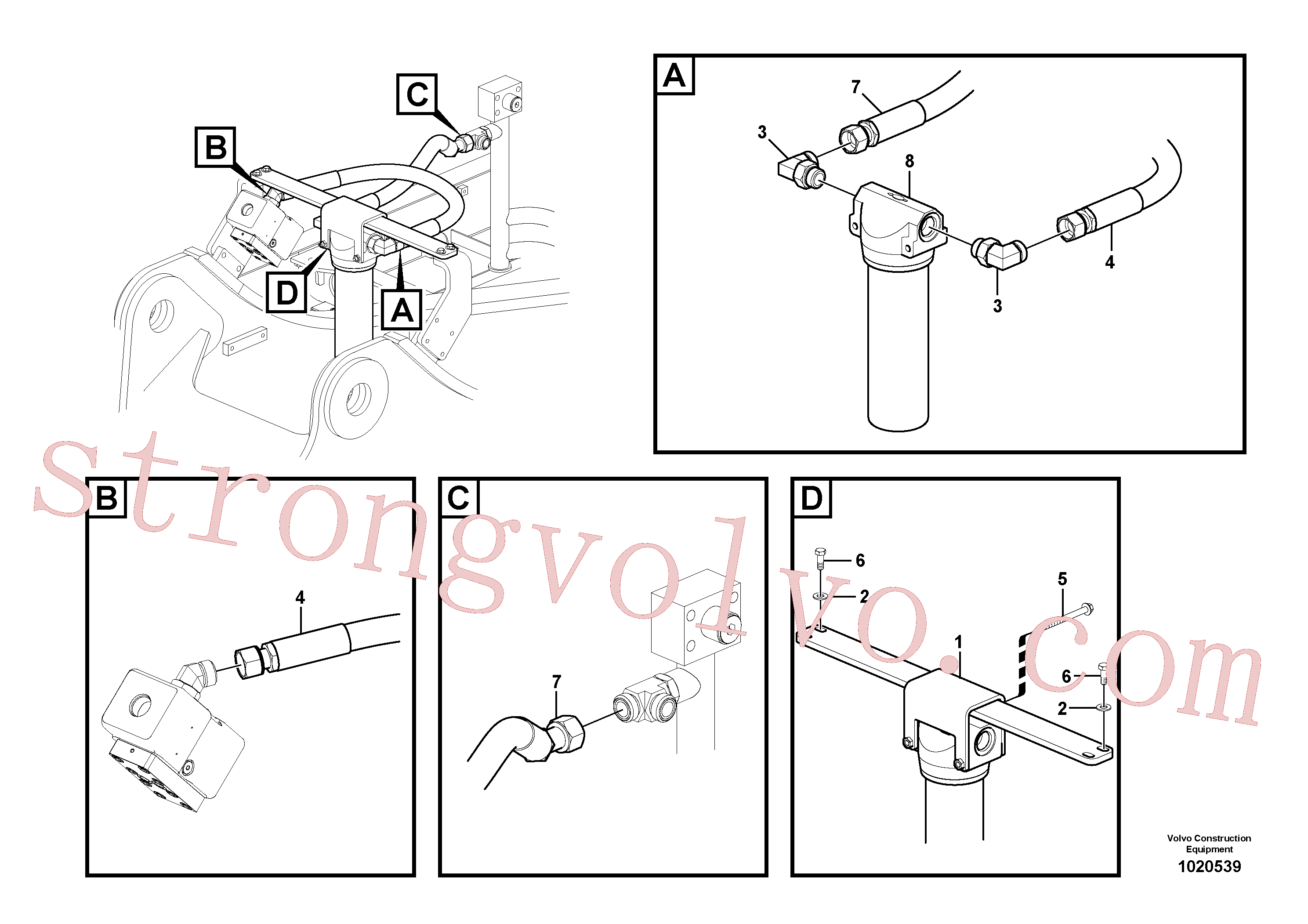 C
B
D
A

A
7
3
8
4
3

strongvolvo.com

B
4

C
7

D
6
2
5
1
6
2

Volvo Construction Equipment
1020539