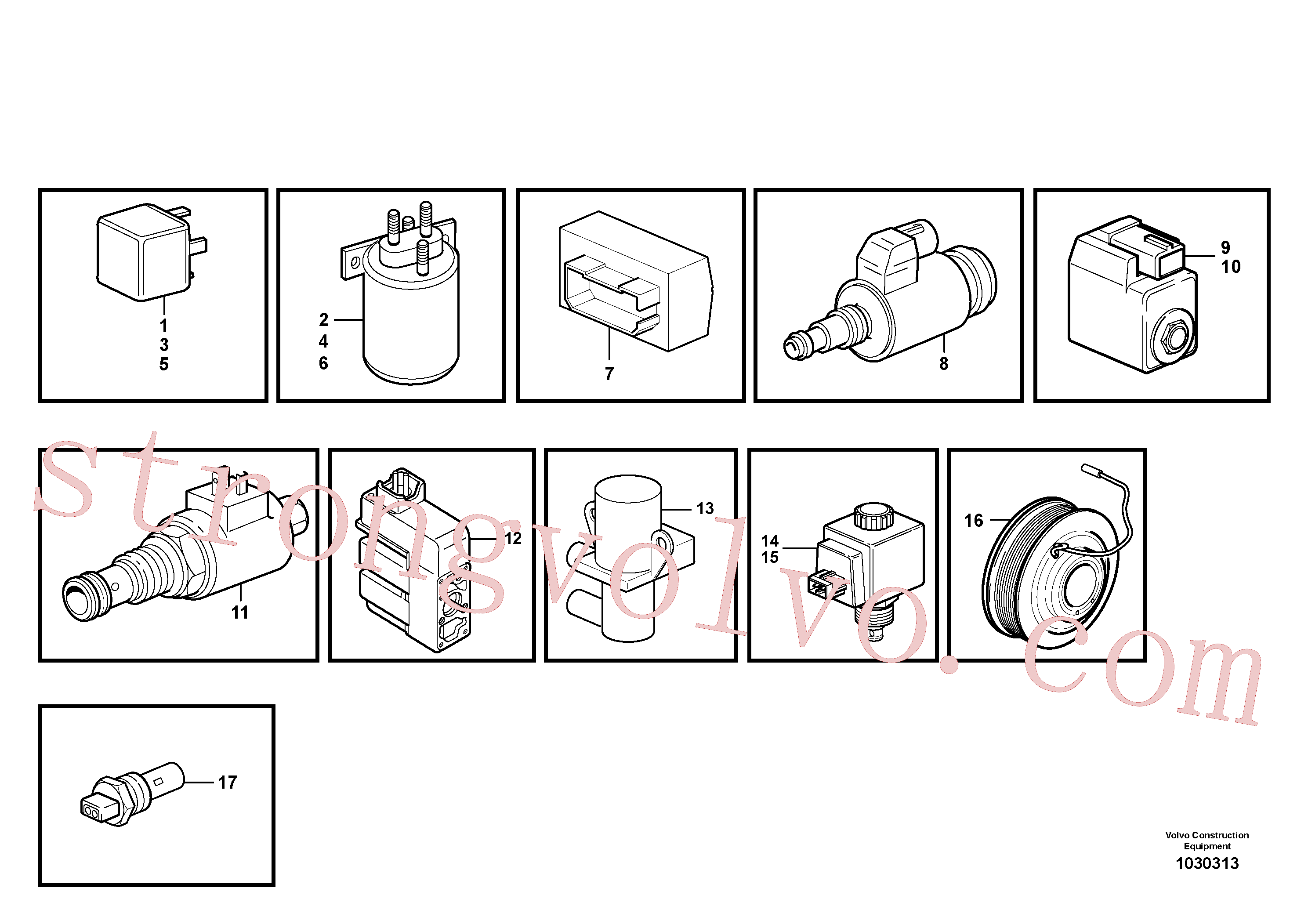 1
3
5

2
4
6

7

8

9
10

11

12

13

14
15

16

17

strongvolvo.com

Volvo Construction Equipment
1030313