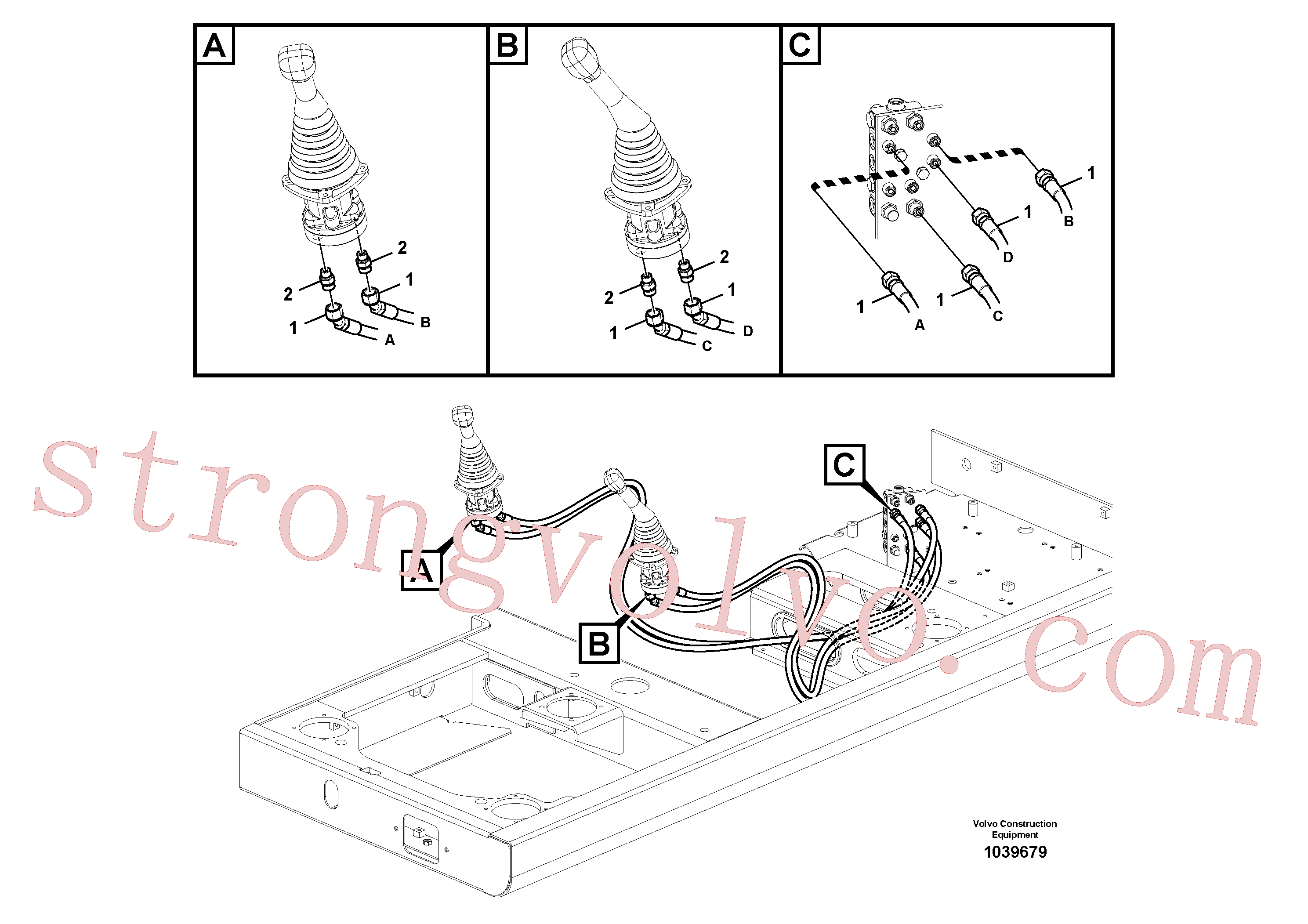 A
2
2
1
1
B
A

B
2
2
1
1
D
C

C
1
1
B
D
1
1
A
C

strongvolvo.com

C
A
B

Volvo Construction Equipment
1039679