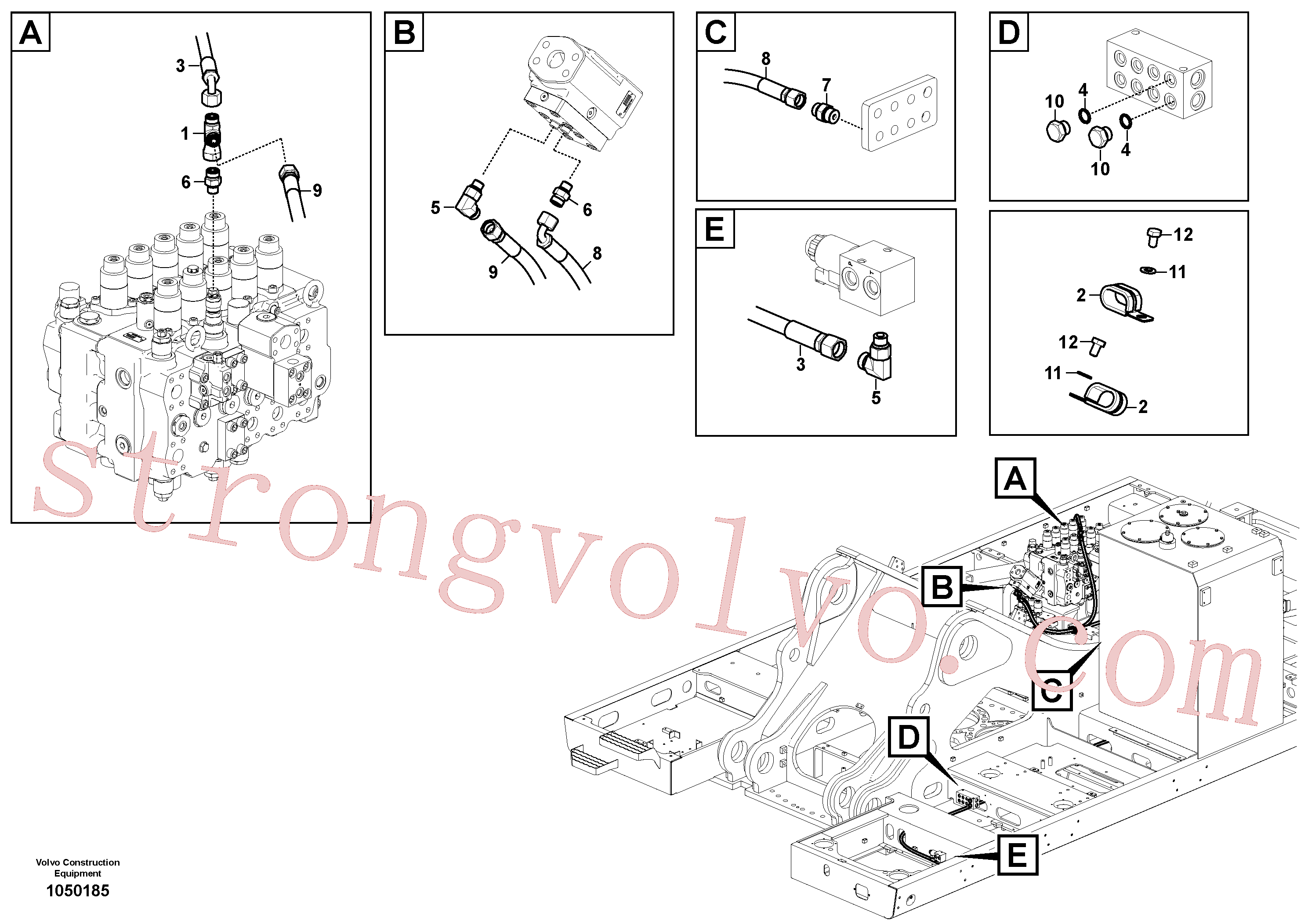 A

3

1

6

9

B

5

6

9

8

C

8

7

D

10

4

4

10

E

3

5

12

11

2

12

11

2

A

B

C

D

E

strongvolvo.com

Volvo Construction Equipment

1050185