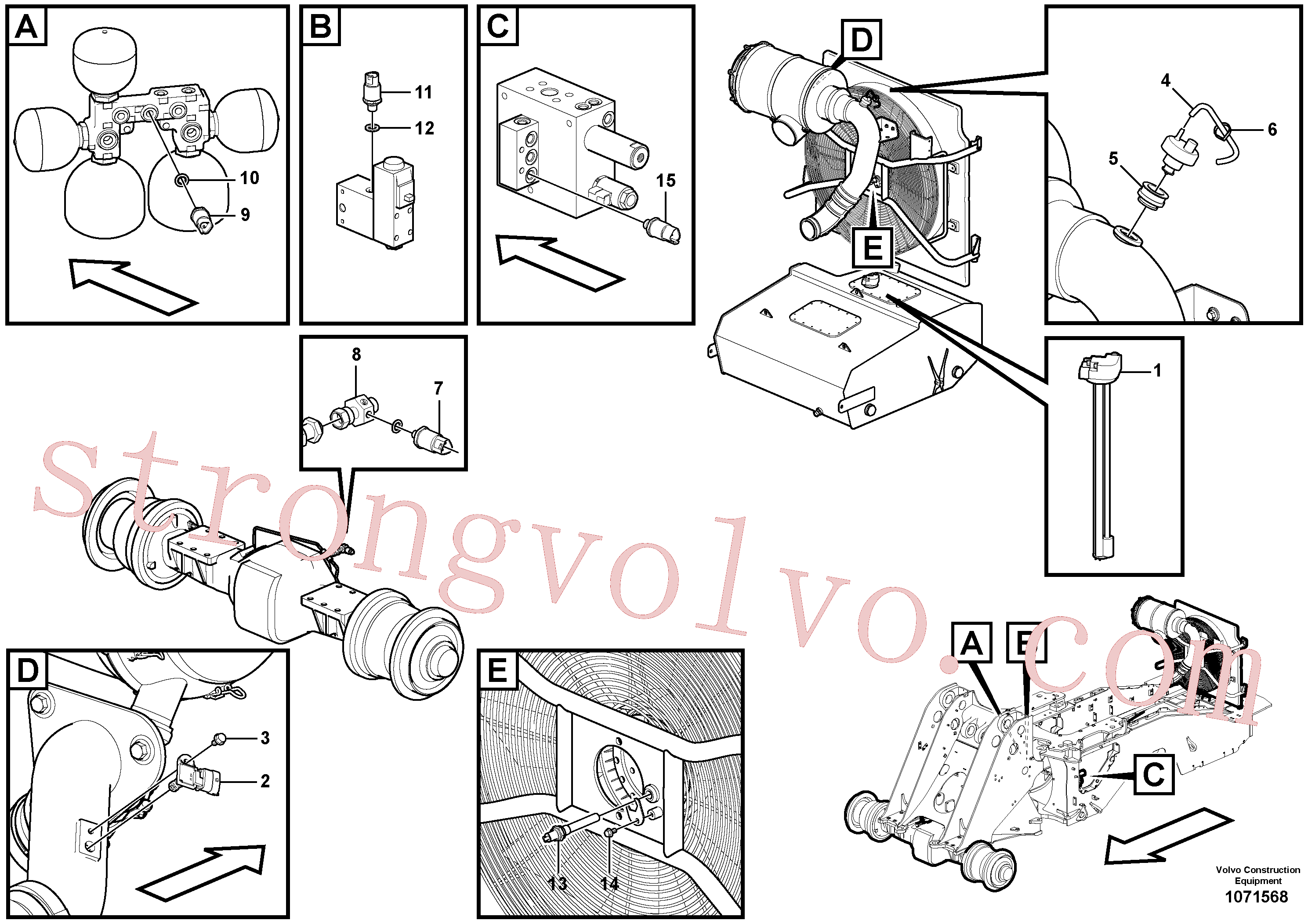 A
10
9

B
11
12

C
15

D
E
4
6
5

1

8
7

strongvolvo.com

D
3
2

E
13
14

A
B
C

Volvo Construction Equipment
1071568