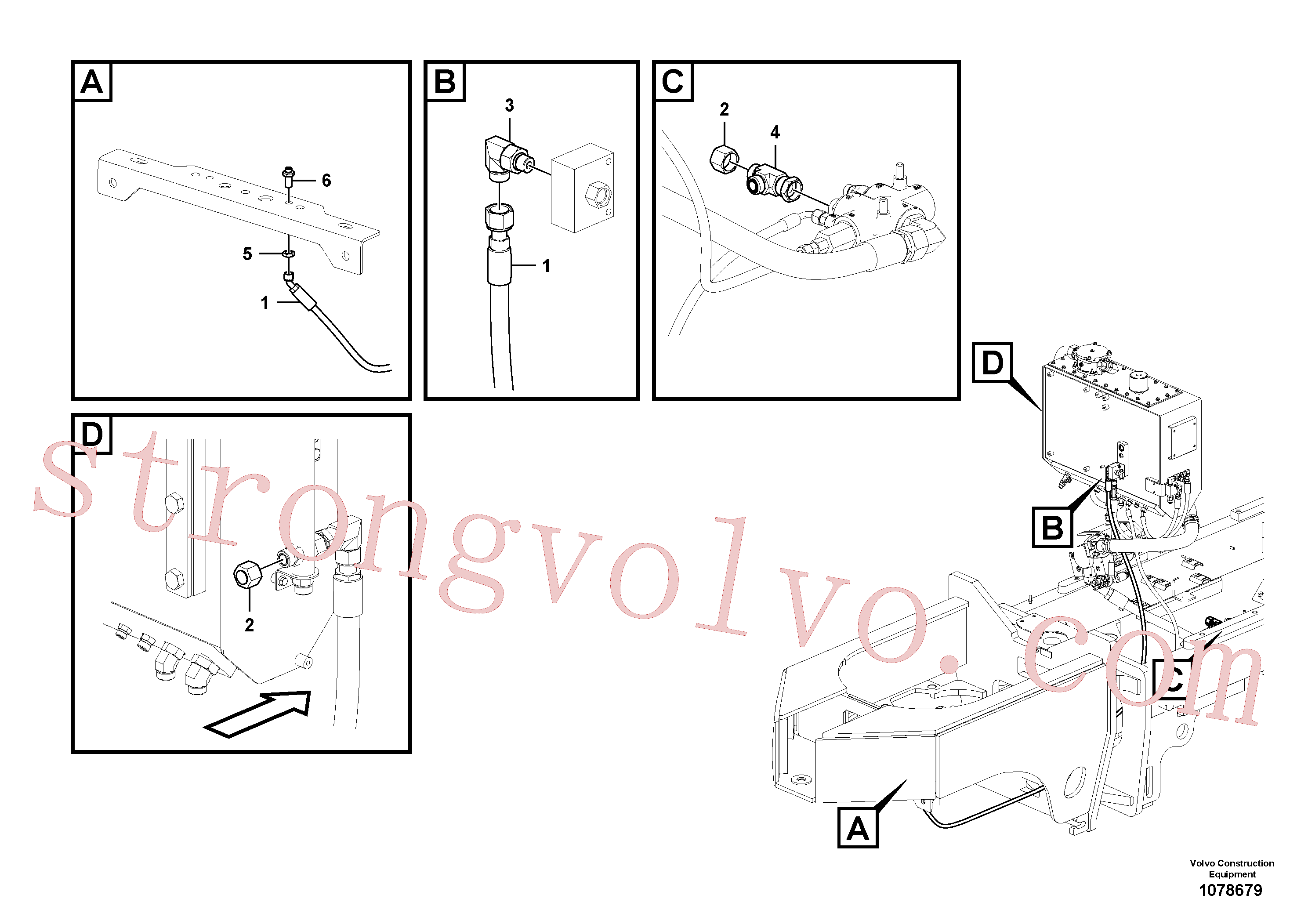 A
6
5
1
B
3
1
C
2
4
D
2
strongvolvo.com
D
B
C
A
Volvo Construction Equipment
1078679