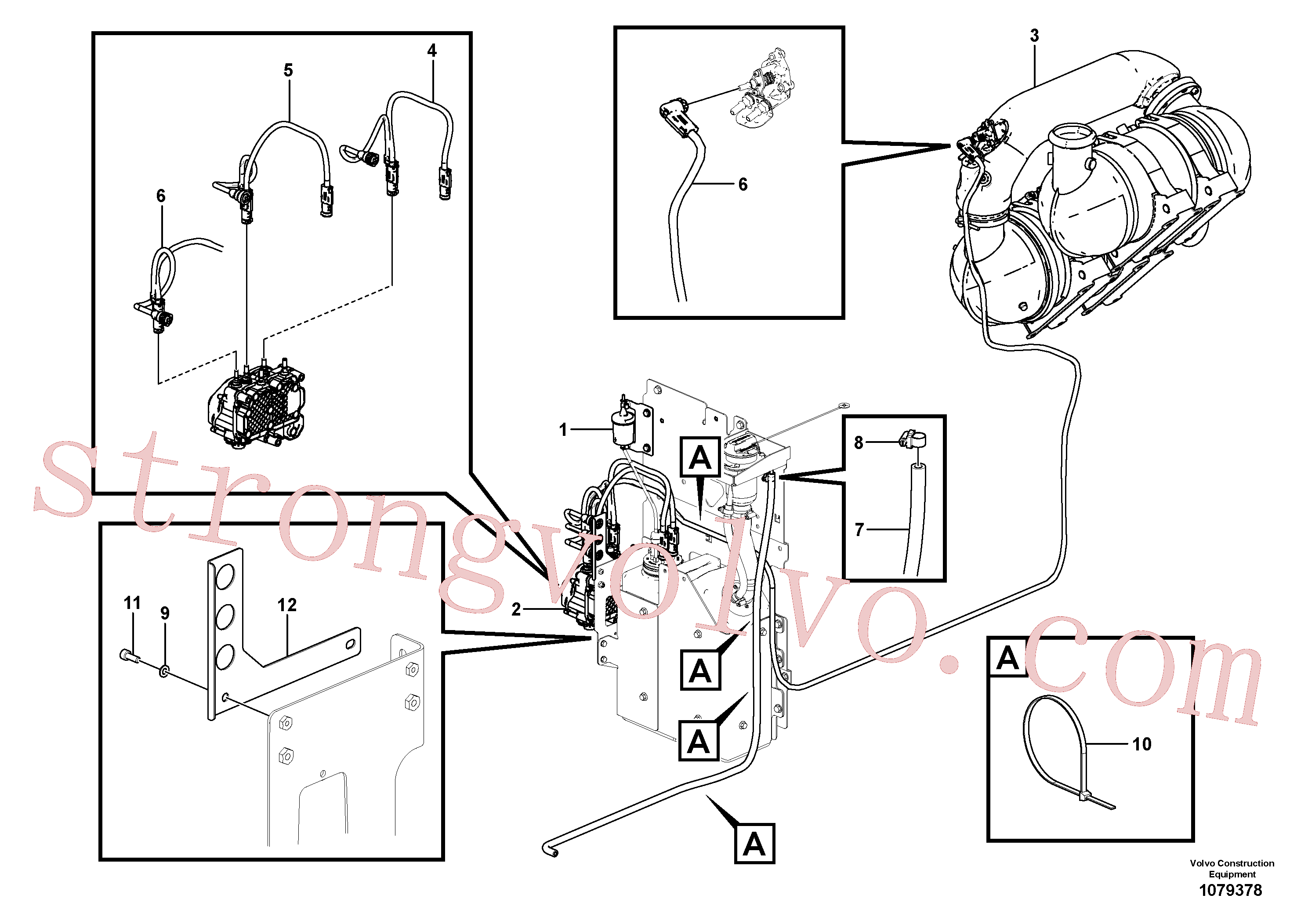 5
4
6
6
3
1
A
8
7
2
11
9
12
A
A
A
A
10
strongvolvo.com
Volvo Construction Equipment
1079378