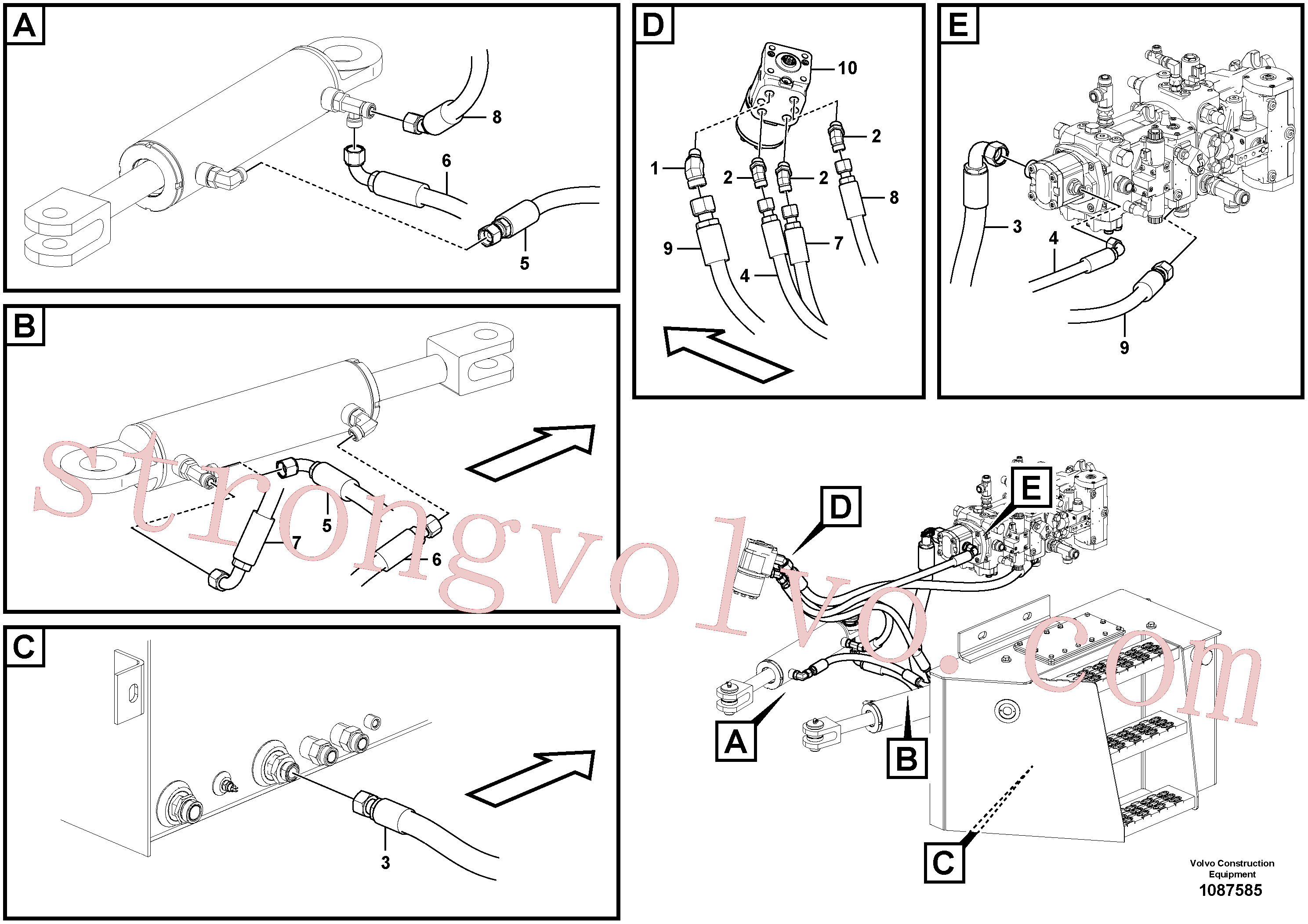 A
8
6
5

B
5
7
6

C
3

D
10
2
1
2
2
8
9
7
4

E
3
4
9

D
E
A
B
C

strongvolvo.com

Volvo Construction Equipment
1087585